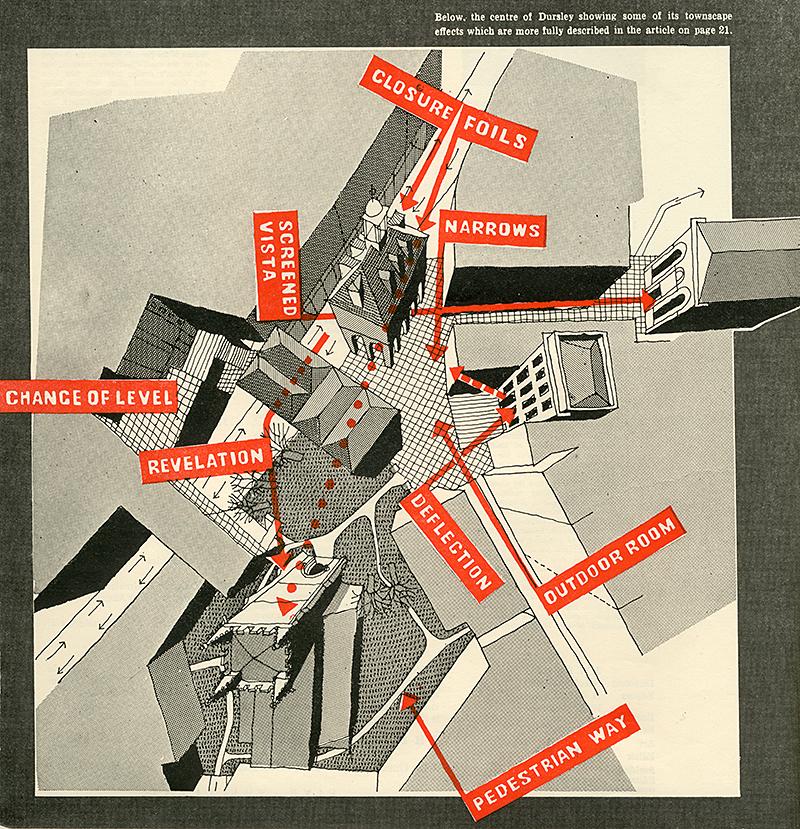 Below, the centre of Dursley showing some of its townscape effects which are more fully described in the article on page 21.

CLOSURE

FOILS

SCREENED VISTA

NARROWS

CHANGE OF LEVEL

REVELATION

DEFLECTION

OUTDOOR ROOM

PEDESTRIAN WAY